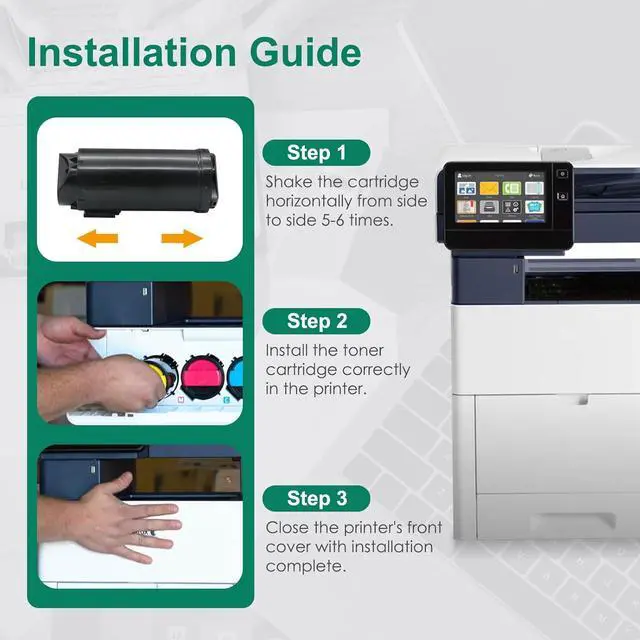 Installation Guide

Step 1

Shake the cartridge horizontally from side to side 5-6 times.

Step 2

Install the toner cartridge correctly in the printer.

Step 3

Close the printer's front cover with installation complete.