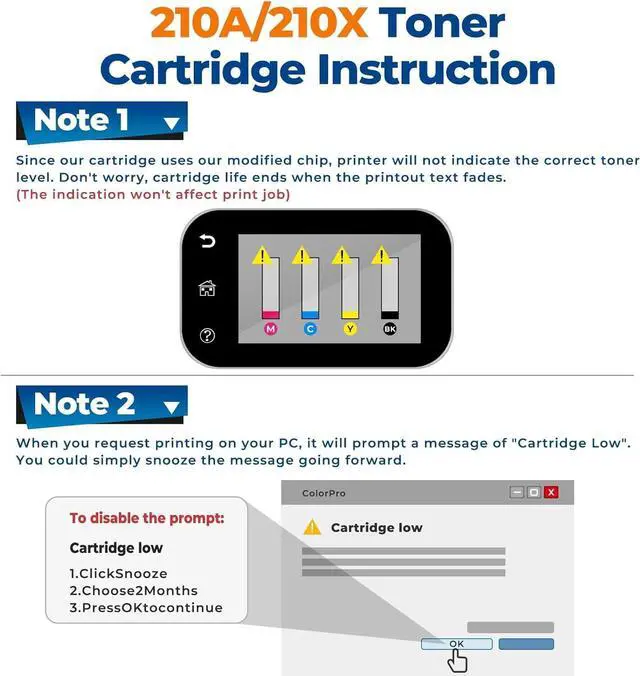 210A/210X Toner Cartridge Instruction

Note 1

Since our cartridge uses our modified chip, printer will not indicate the correct toner level. Don't worry, cartridge life ends when the printout text fades.
(The indication won't affect print job)

M C Y BK

Note 2

When you request printing on your PC, it will prompt a message of "Cartridge Low". You could simply snooze the message going forward.

To disable the prompt:

Cartridge low

1.ClickSnooze
2.Choose2Months
3.PressOKtocontinue

ColorPro

Cartridge low

OK