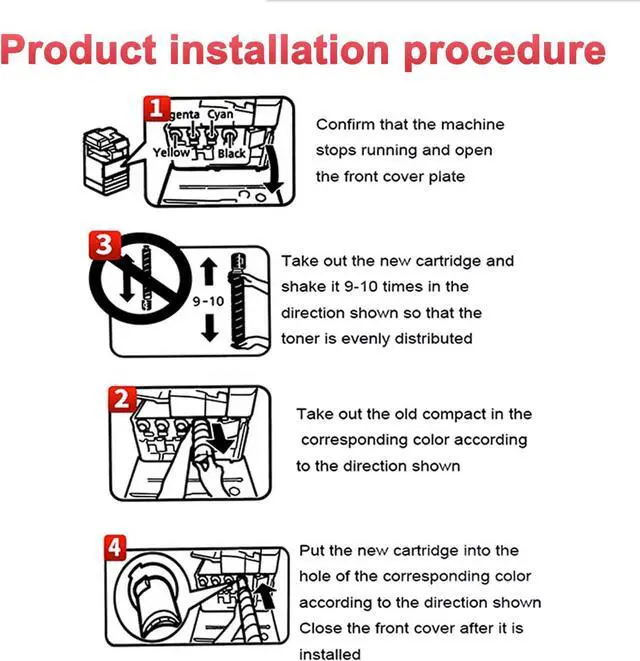 Product installation procedure

1

genta Cyan

Yellow Black

Confirm that the machine stops running and open the front cover plate

3

9-10

Take out the new cartridge and shake it 9-10 times in the direction shown so that the toner is evenly distributed

2

Take out the old compact in the corresponding color according to the direction shown

4

Put the new cartridge into the hole of the corresponding color according to the direction shown Close the front cover after it is installed