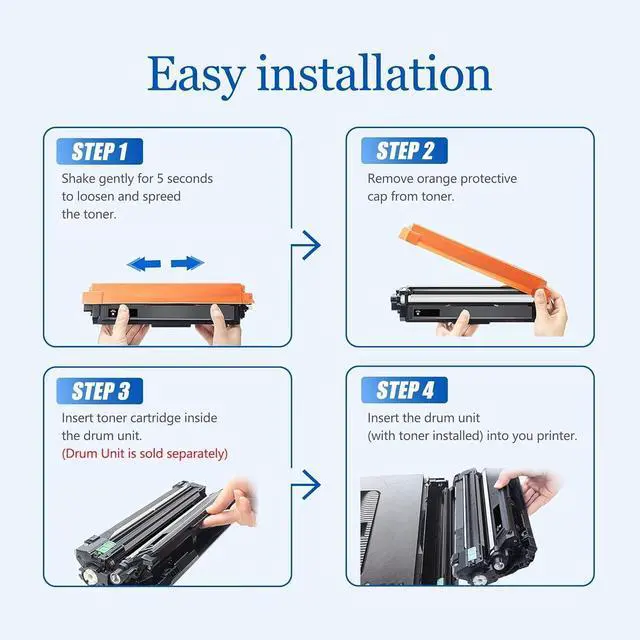 Easy installation

STEP 1

Shake gently for 5 seconds to loosen and spreed the toner.

STEP 2

Remove orange protective cap from toner.

STEP 3

Insert toner cartridge inside the drum unit.
(Drum Unit is sold separately)

STEP 4

Insert the drum unit (with toner installed) into you printer.