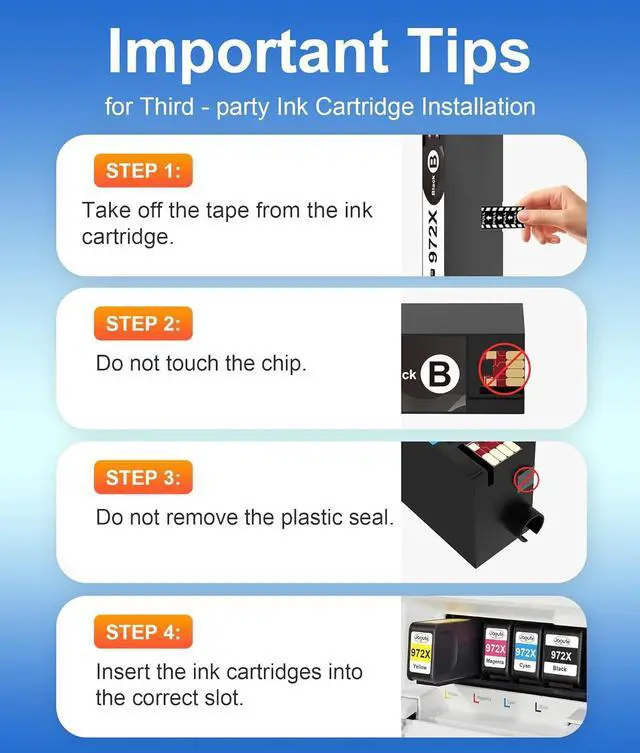 Important Tips

for Third - party Ink Cartridge Installation

STEP 1:

Take off the tape from the ink cartridge.

972X Black B

STEP 2:

Do not touch the chip.

ck B

STEP 3:

Do not remove the plastic seal.

STEP 4:

Insert the ink cartridges into the correct slot.

972X Yellow

972X Magenta

972X Cyan

972X Black