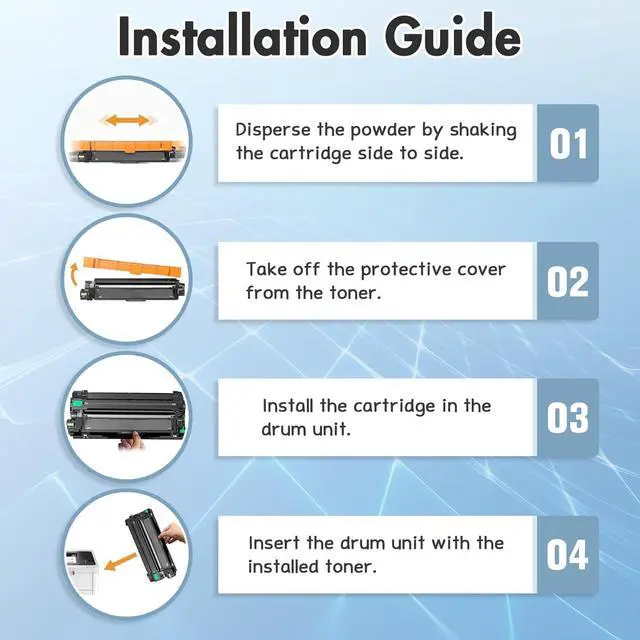 Installation Guide

Disperse the powder by shaking the cartridge side to side.

01

Take off the protective cover from the toner.

02

Install the cartridge in the drum unit.

03

Insert the drum unit with the installed toner.

04