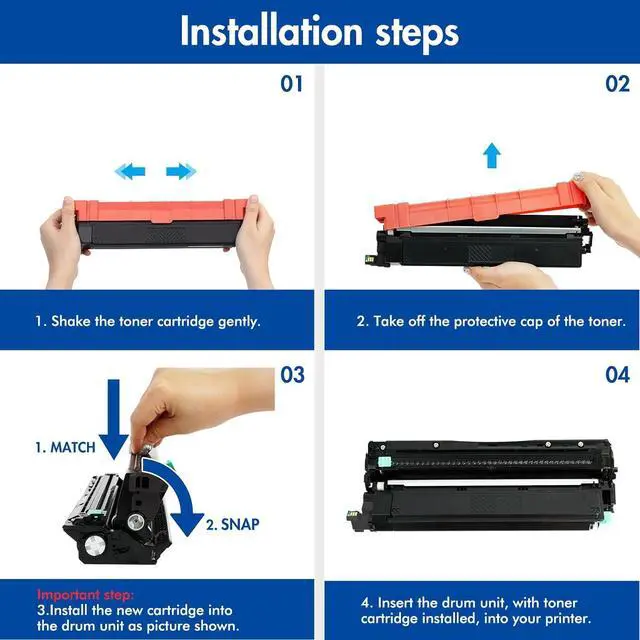 Installation steps

01

1. Shake the toner cartridge gently.

02

2. Take off the protective cap of the toner.

03

1. MATCH

2. SNAP

Important step:
3.Install the new cartridge into the drum unit as picture shown.

04

4. Insert the drum unit, with toner cartridge installed, into your printer.