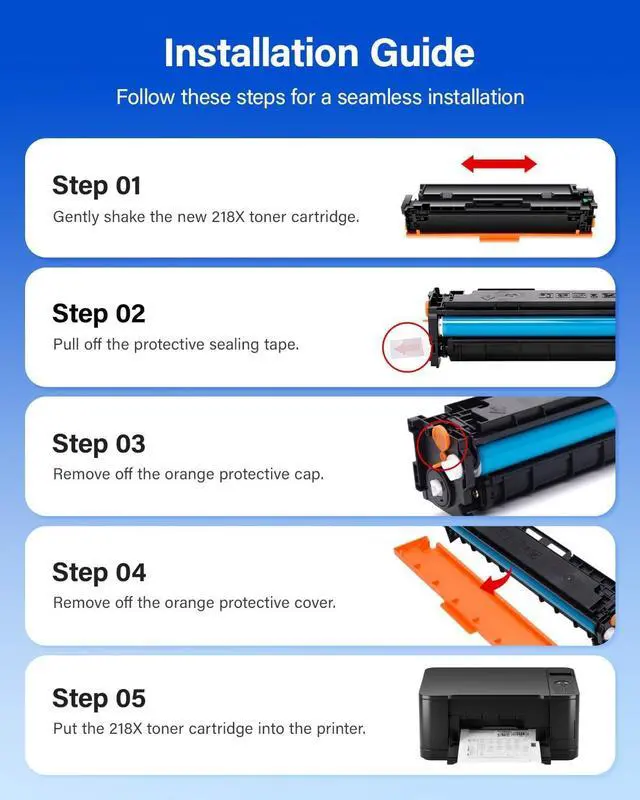 Installation Guide
Follow these steps for a seamless installation

Step 01
Gently shake the new 218X toner cartridge.

Step 02
Pull off the protective sealing tape.

Step 03
Remove off the orange protective cap.

Step 04
Remove off the orange protective cover.

Step 05
Put the 218X toner cartridge into the printer.