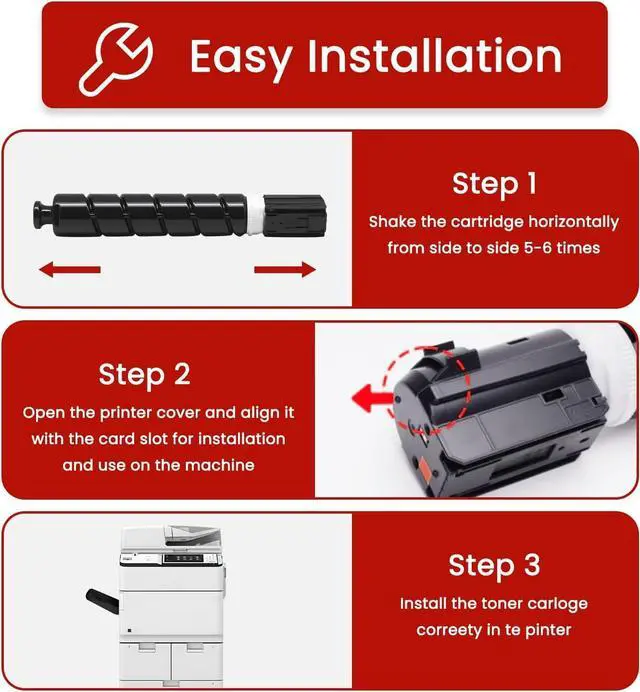 Easy Installation

Step 1
Shake the cartridge horizontally from side to side 5-6 times

Step 2
Open the printer cover and align it with the card slot for installation and use on the machine

Step 3
Install the toner carloge correety in te pinter