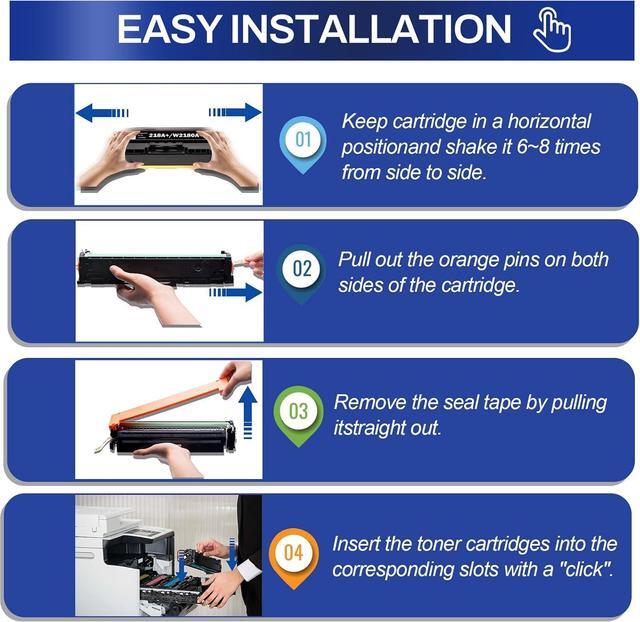 EASY INSTALLATION

218A+/W2180A

01 Keep cartridge in a horizontal positionand shake it 6~8 times from side to side.

02 Pull out the orange pins on both sides of the cartridge.

03 Remove the seal tape by pulling itstraight out.

04 Insert the toner cartridges into the corresponding slots with a "click".