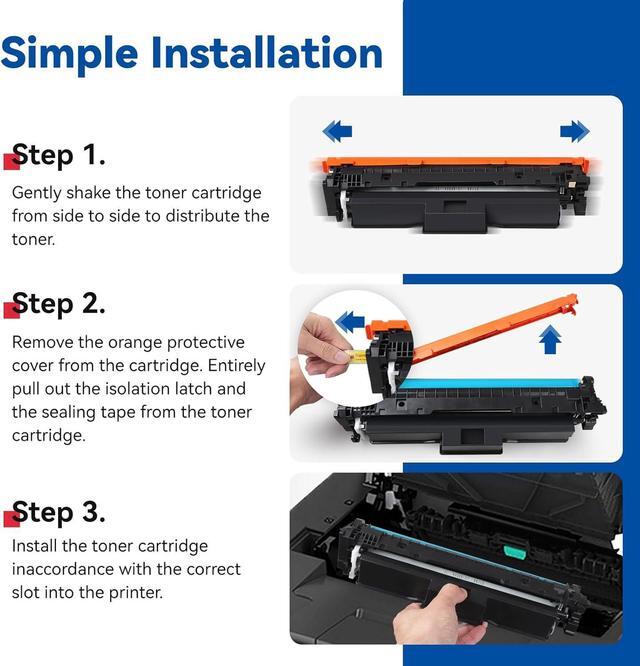 Simple Installation

Step 1.

Gently shake the toner cartridge from side to side to distribute the toner.

Step 2.

Remove the orange protective cover from the cartridge. Entirely pull out the isolation latch and the sealing tape from the toner cartridge.

Step 3.

Install the toner cartridge inaccordance with the correct slot into the printer.