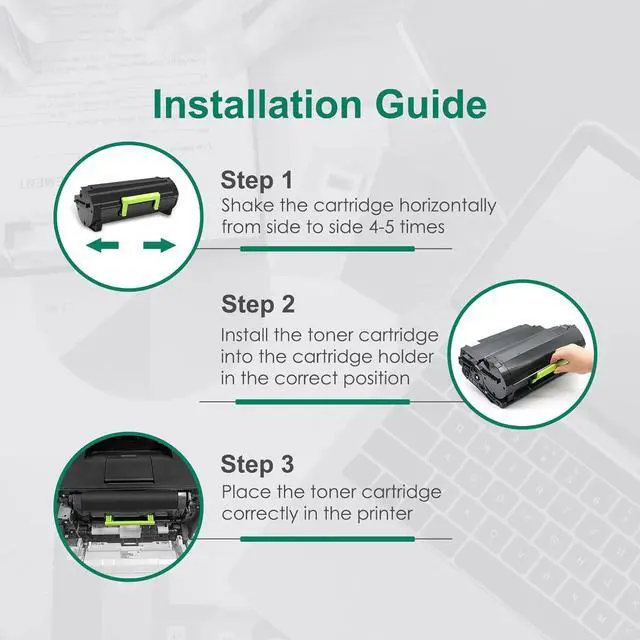 Installation Guide

Step 1
Shake the cartridge horizontally from side to side 4-5 times

Step 2
Install the toner cartridge into the cartridge holder in the correct position

Step 3
Place the toner cartridge correctly in the printer