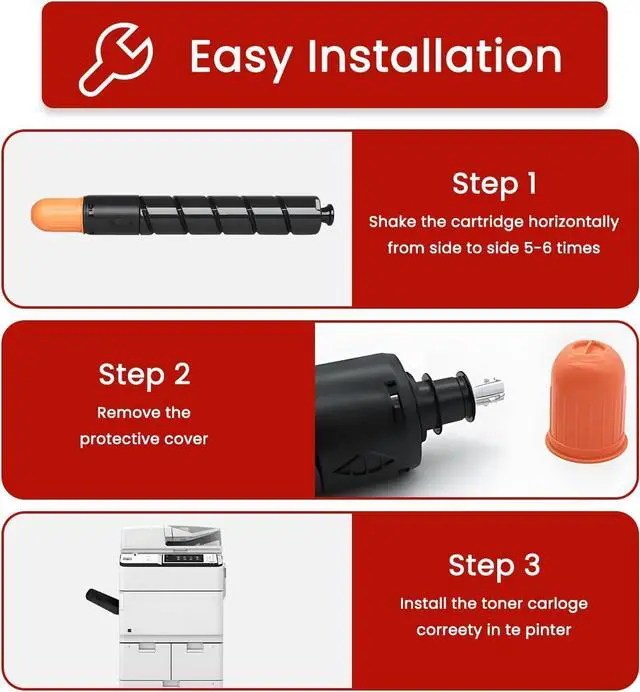 Easy Installation

Step 1
Shake the cartridge horizontally from side to side 5-6 times

Step 2
Remove the protective cover

Step 3
Install the toner carloge correety in te pinter