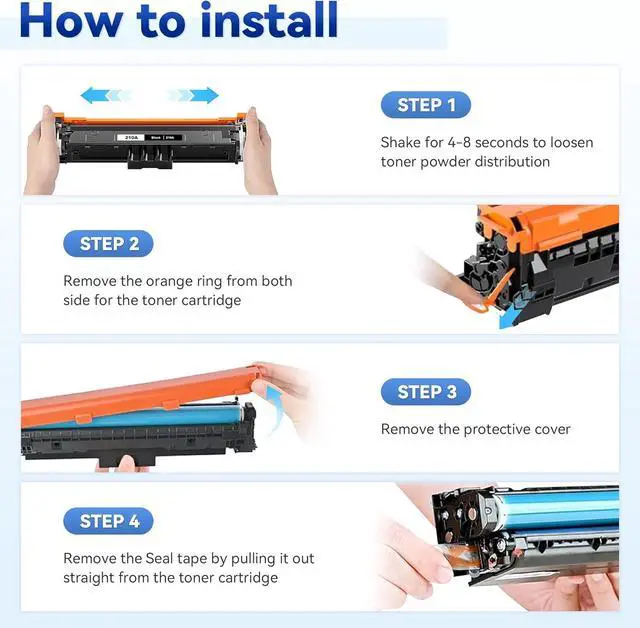 How to install

210A Black 210A

STEP 1

Shake for 4-8 seconds to loosen toner powder distribution

STEP 2

Remove the orange ring from both side for the toner cartridge

STEP 3

Remove the protective cover

STEP 4

Remove the Seal tape by pulling it out straight from the toner cartridge