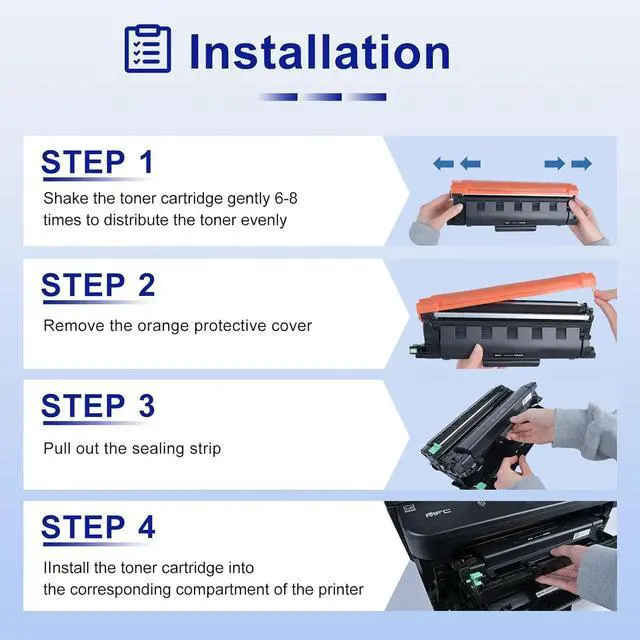 Installation

STEP 1
Shake the toner cartridge gently 6-8 times to distribute the toner evenly

STEP 2
Remove the orange protective cover

STEP 3
Pull out the sealing strip

STEP 4
IInstall the toner cartridge into the corresponding compartment of the printer

MFC