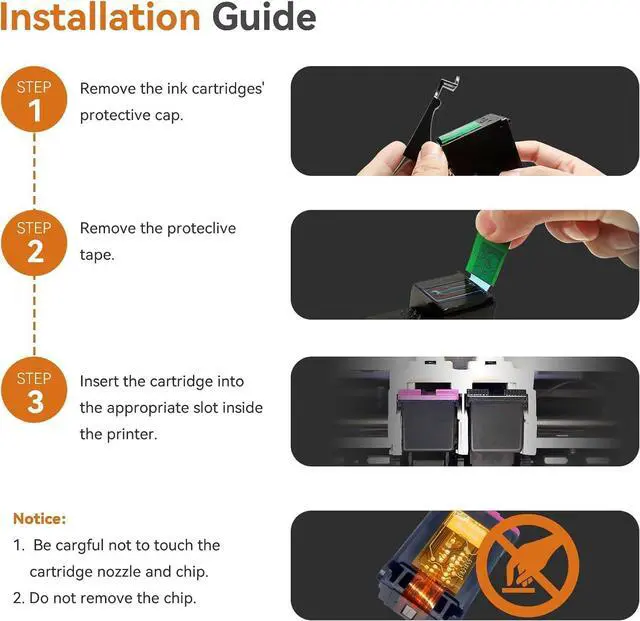 Installation Guide

STEP 1
Remove the ink cartridges' protective cap.

STEP 2
Remove the proteclive tape.

STEP 3
Insert the cartridge into the appropriate slot inside the printer.

Notice:
1. Be cargful not to touch the cartridge nozzle and chip.
2. Do not remove the chip.