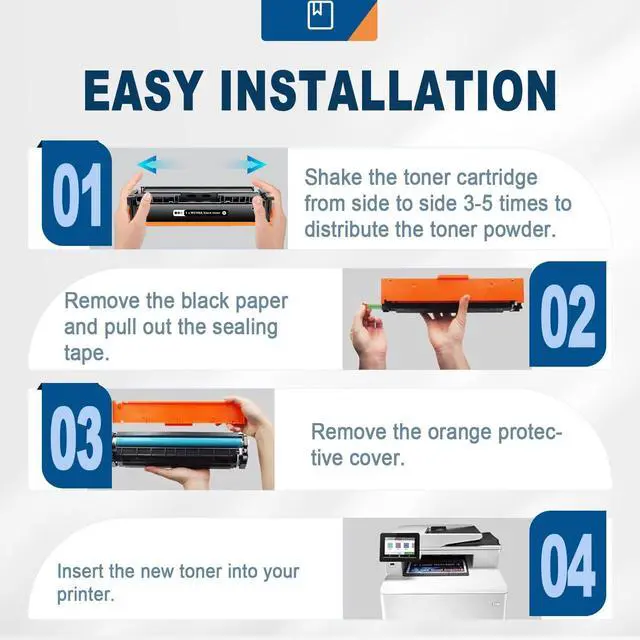 EASY INSTALLATION

01

Shake the toner cartridge from side to side 3-5 times to distribute the toner powder.

Remove the black paper and pull out the sealing tape.

02

03

Remove the orange protective cover.

Insert the new toner into your printer.

04