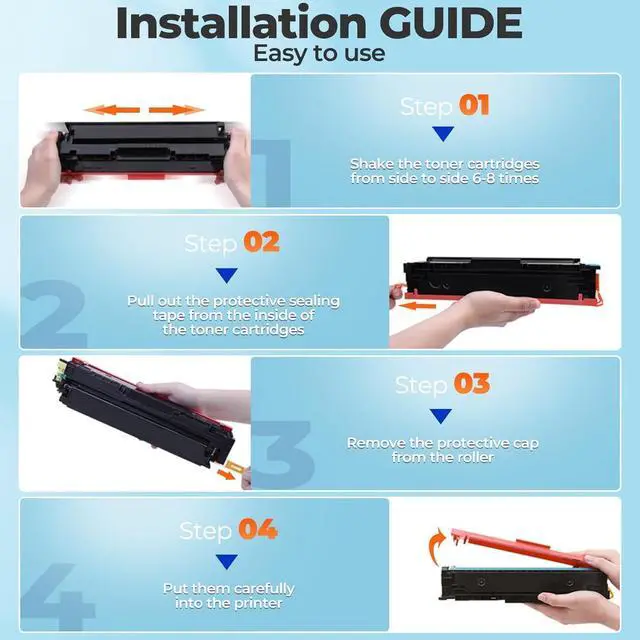 Installation GUIDE
Easy to use

1
Step 01
Shake the toner cartridges from side to side 6-8 times

2
Step 02
Pull out the protective sealing tape from the inside of the toner cartridges

3
Step 03
Remove the protective cap from the roller

4
Step 04
Put them carefully into the printer