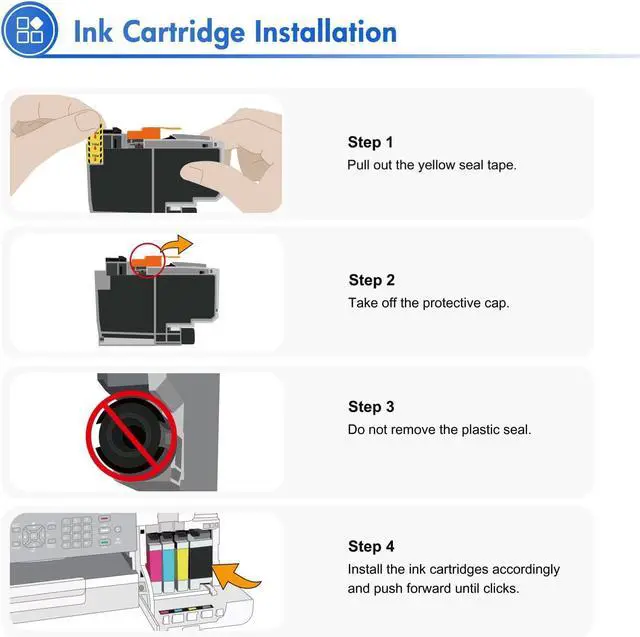 Ink Cartridge Installation

Step 1
Pull out the yellow seal tape.

Step 2
Take off the protective cap.

Step 3
Do not remove the plastic seal.

Step 4
Install the ink cartridges accordingly and push forward until clicks.