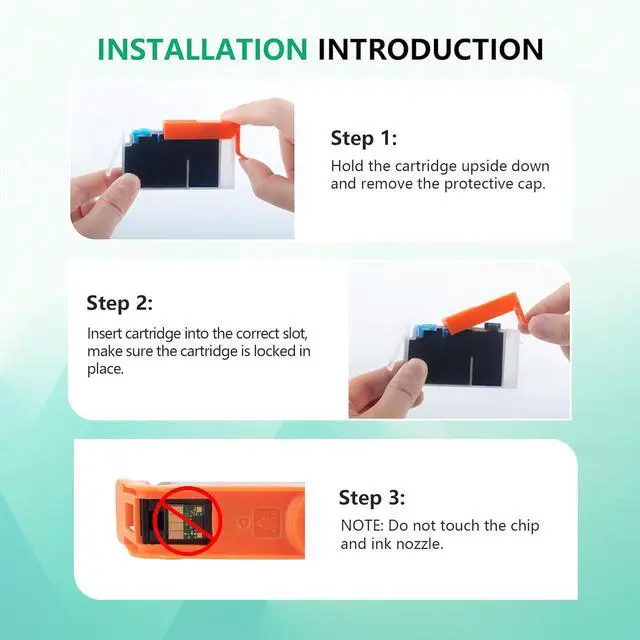 INSTALLATION INTRODUCTION

Step 1:
Hold the cartridge upside down and remove the protective cap.

Step 2:
Insert cartridge into the correct slot, make sure the cartridge is locked in place.

Step 3:
NOTE: Do not touch the chip and ink nozzle.