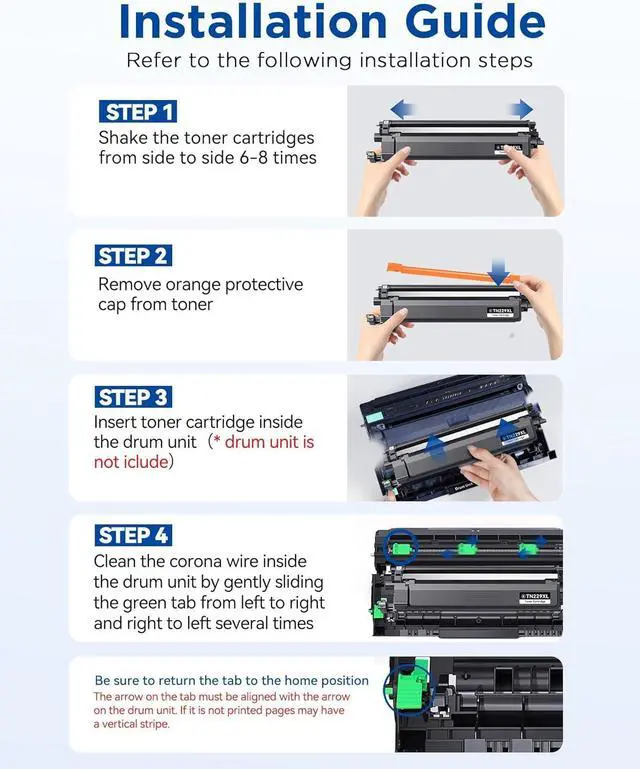 Installation Guide

Refer to the following installation steps

STEP 1
Shake the toner cartridges from side to side 6-8 times

TN229XL

STEP 2
Remove orange protective cap from toner

TN229XL

STEP 3
Insert toner cartridge inside the drum unit (* drum unit is not iclude)

TN229XL

STEP 4
Clean the corona wire inside the drum unit by gently sliding the green tab from left to right and right to left several times

TN229XL

Be sure to return the tab to the home position
The arrow on the tab must be aligned with the arrow on the drum unit. If it is not printed pages may have a vertical stripe.