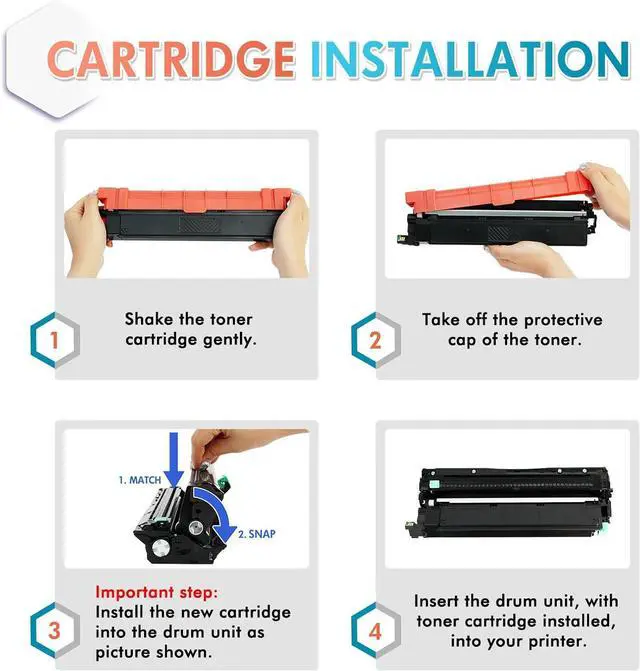 CARTRIDGE INSTALLATION

1
Shake the toner cartridge gently.

2
Take off the protective cap of the toner.

1. MATCH
2. SNAP

3
Important step:
Install the new cartridge into the drum unit as picture shown.

4
Insert the drum unit, with toner cartridge installed, into your printer.