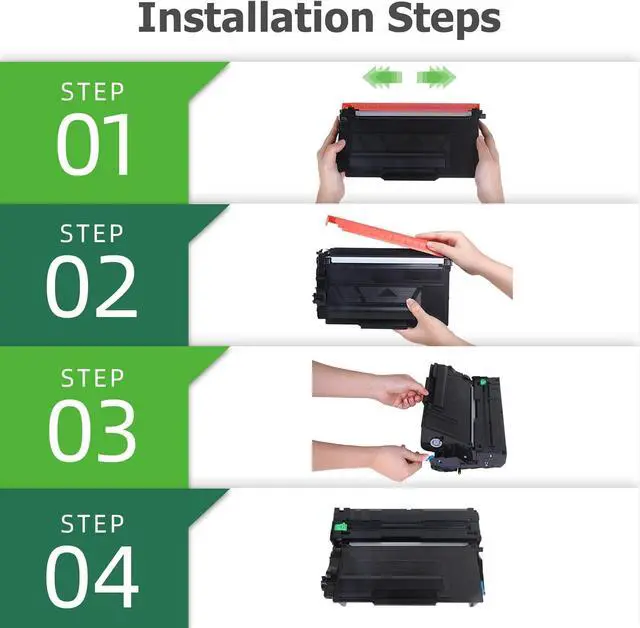 Installation Steps

STEP
01

STEP
02

STEP
03

STEP
04