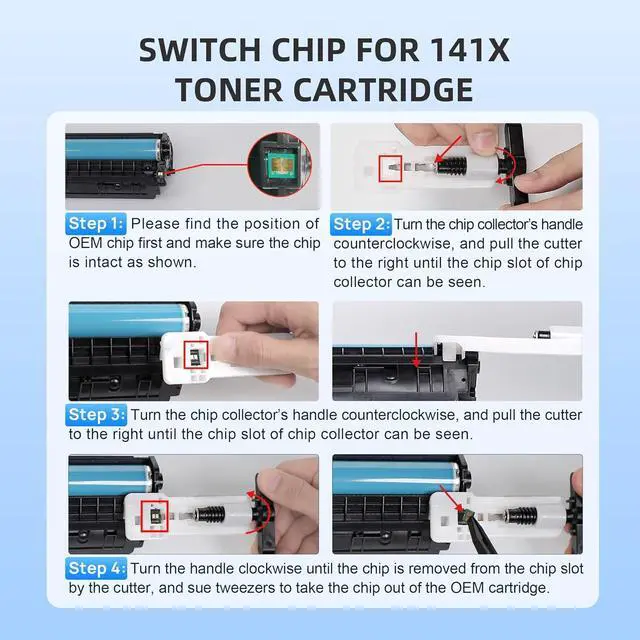 SWITCH CHIP FOR 141X TONER CARTRIDGE

Step 1: Please find the position of OEM chip first and make sure the chip is intact as shown.

Step 2: Turn the chip collector's handle counterclockwise, and pull the cutter to the right until the chip slot of chip collector can be seen.

Step 3: Turn the chip collector's handle counterclockwise, and pull the cutter to the right until the chip slot of chip collector can be seen.

Step 4: Turn the handle clockwise until the chip is removed from the chip slot by the cutter, and sue tweezers to take the chip out of the OEM cartridge.