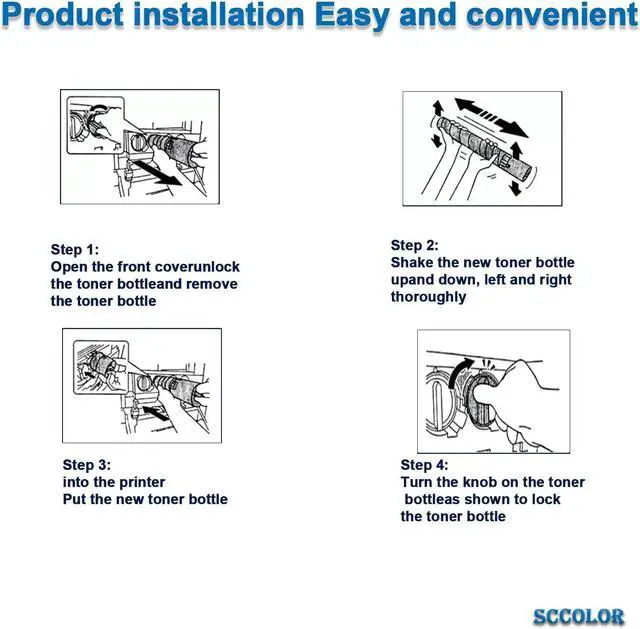 Product installation Easy and convenient

Step 1:
Open the front coverunlock the toner bottleand remove the toner bottle

Step 2:
Shake the new toner bottle upand down, left and right thoroughly

Step 3:
into the printer
Put the new toner bottle

Step 4:
Turn the knob on the toner bottleas shown to lock the toner bottle

SCCOLOR