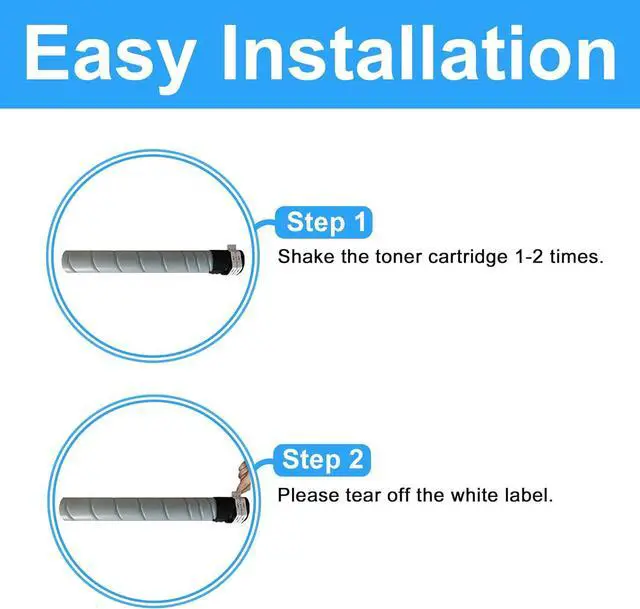 Easy Installation

Step 1

Shake the toner cartridge 1-2 times.

Step 2

Please tear off the white label.