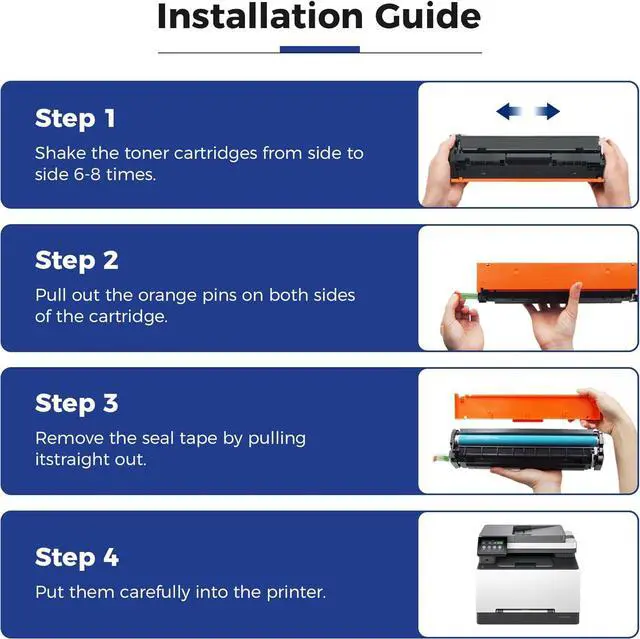 Installation Guide

Step 1
Shake the toner cartridges from side to side 6-8 times.

Step 2
Pull out the orange pins on both sides of the cartridge.

Step 3
Remove the seal tape by pulling itstraight out.

Step 4
Put them carefully into the printer.