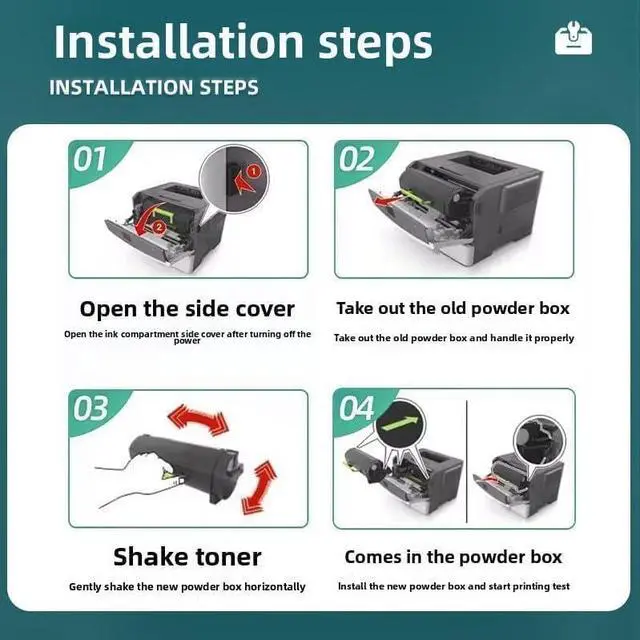 Installation steps

INSTALLATION STEPS

01

1

2

Open the side cover

Open the ink compartment side cover after turning off the power

02

Take out the old powder box

Take out the old powder box and handle it properly

03

Shake toner

Gently shake the new powder box horizontally

04

Comes in the powder box

Install the new powder box and start printing test