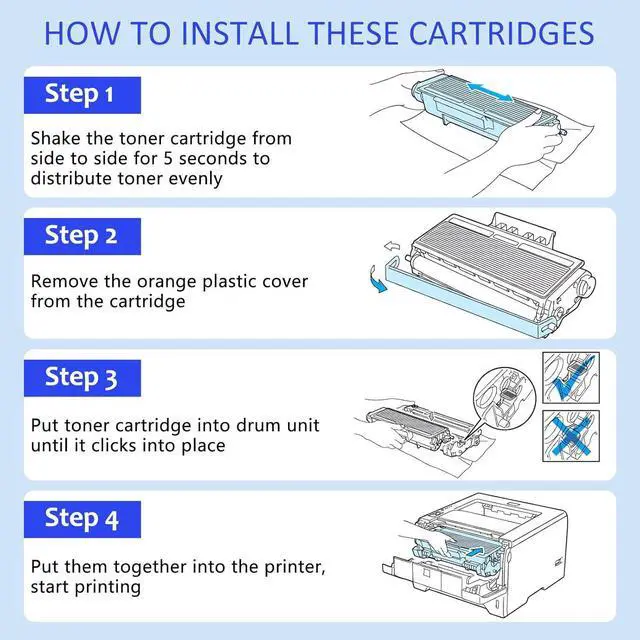 HOW TO INSTALL THESE CARTRIDGES

Step 1

Shake the toner cartridge from side to side for 5 seconds to distribute toner evenly

Step 2

Remove the orange plastic cover from the cartridge

Step 3

Put toner cartridge into drum unit until it clicks into place

Step 4

Put them together into the printer, start printing