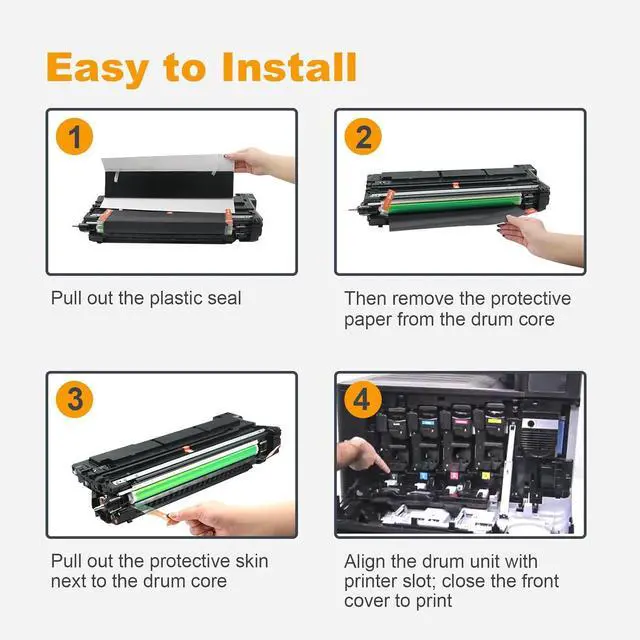 Easy to Install

1

Pull out the plastic seal

2

Then remove the protective paper from the drum core

3

Pull out the protective skin next to the drum core

4

Align the drum unit with printer slot; close the front cover to print