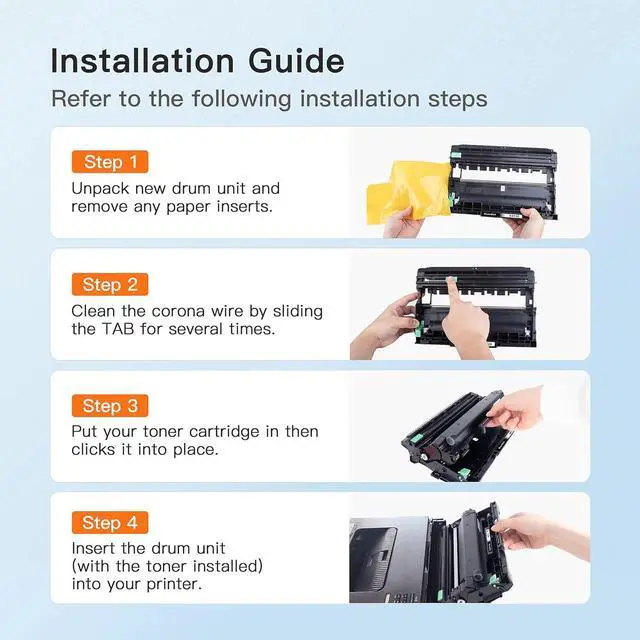 Installation Guide

Refer to the following installation steps

Step 1

Unpack new drum unit and remove any paper inserts.

Step 2

Clean the corona wire by sliding the TAB for several times.

Step 3

Put your toner cartridge in then clicks it into place.

Step 4

Insert the drum unit (with the toner installed) into your printer.