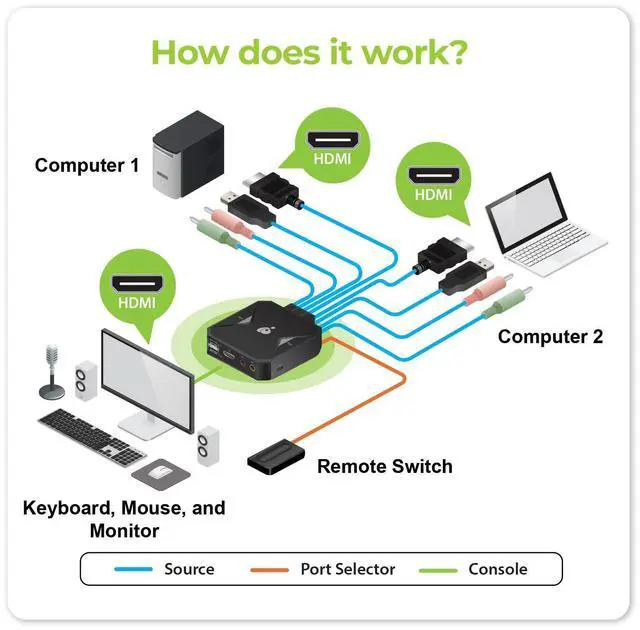 How does it work?

Computer 1

HDMI

HDMI

HDMI

Computer 2

Remote Switch

Keyboard, Mouse, and Monitor

Source
Port Selector
Console