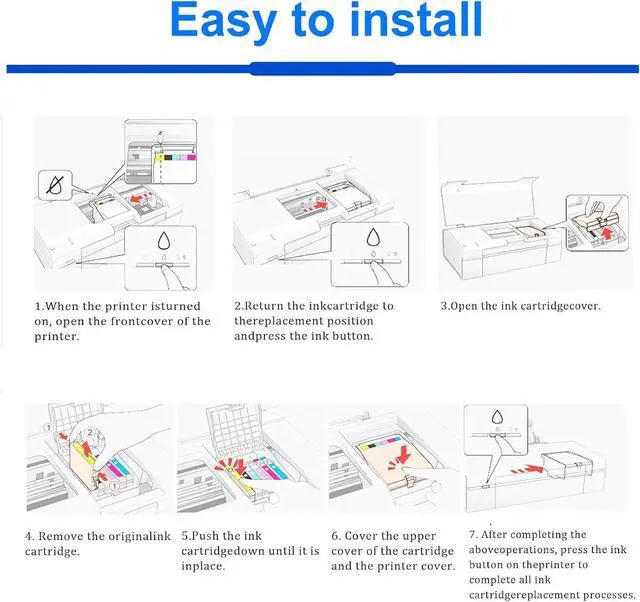 Easy to install

1.When the printer isturned on, open the frontcover of the printer.

2.Return the inkcartridge to thereplacement position andpress the ink button.

3.Open the ink cartridgecover.

4. Remove the originalink cartridge.

5.Push the ink cartridgedown until it is inplace.

6. Cover the upper cover of the cartridge and the printer cover.

7. After completing the aboveoperations, press the ink button on theprinter to complete all ink cartridgereplacement processes.