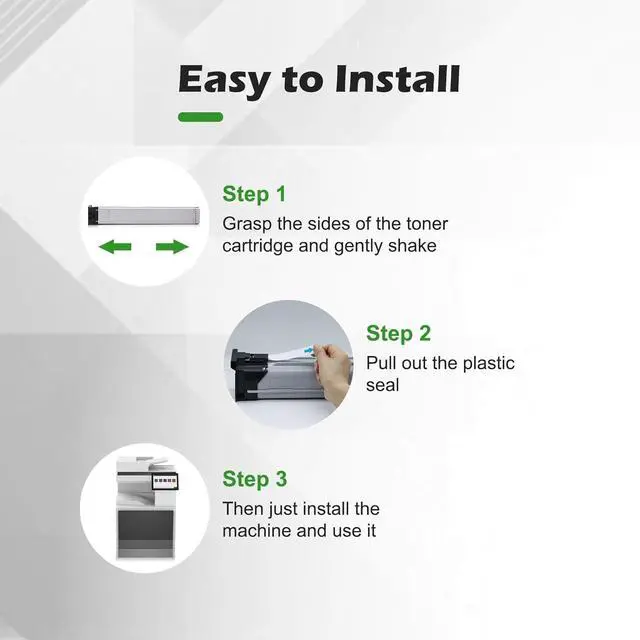 Easy to Install

Step 1
Grasp the sides of the toner cartridge and gently shake

Step 2
Pull out the plastic seal

Step 3
Then just install the machine and use it