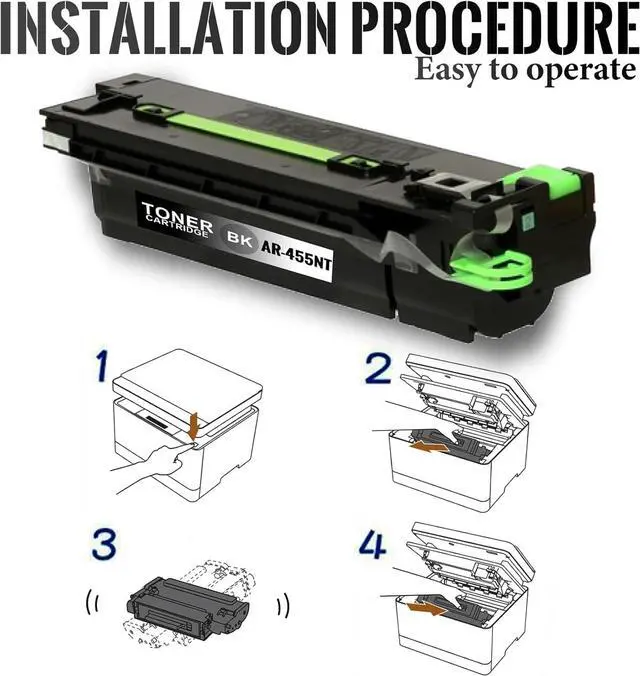 INSTALLATION PROCEDURE
Easy to operate

TONER
CARTRIDGE
BK
AR-455NT

1

2

3

4