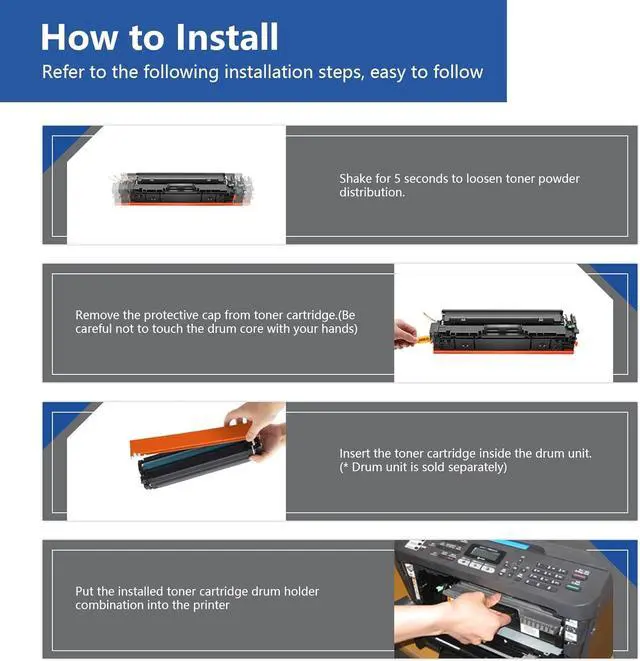 How to Install
Refer to the following installation steps, easy to follow

Shake for 5 seconds to loosen toner powder distribution.

Remove the protective cap from toner cartridge.(Be careful not to touch the drum core with your hands)

Insert the toner cartridge inside the drum unit. (* Drum unit is sold separately)

Put the installed toner cartridge drum holder combination into the printer