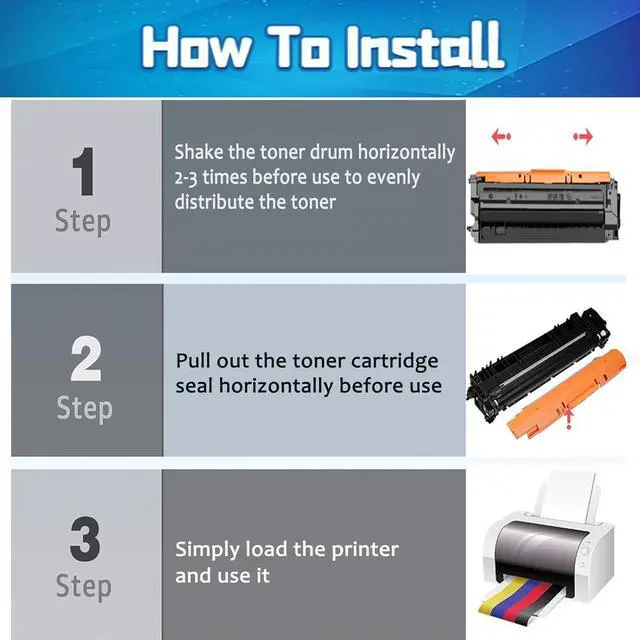 How To Install

1
Step

Shake the toner drum horizontally 2-3 times before use to evenly distribute the toner

2
Step

Pull out the toner cartridge seal horizontally before use

3
Step

Simply load the printer and use it