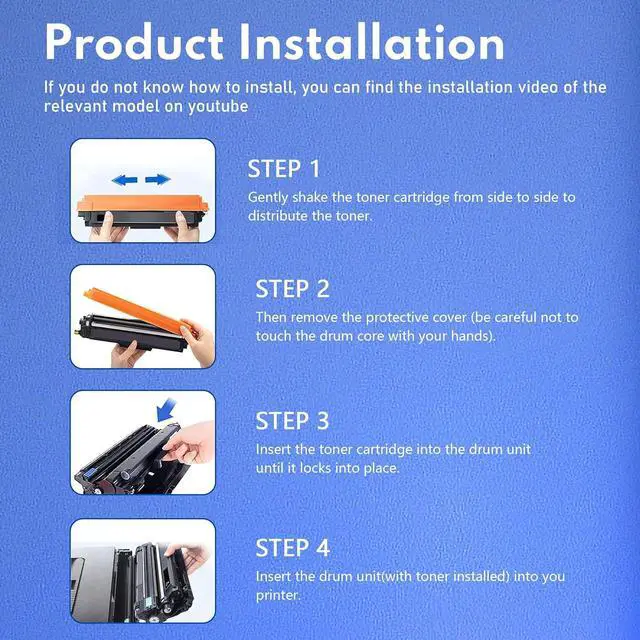 Product Installation

If you do not know how to install, you can find the installation video of the relevant model on youtube

STEP 1

Gently shake the toner cartridge from side to side to distribute the toner.

STEP 2

Then remove the protective cover (be careful not to touch the drum core with your hands).

STEP 3

Insert the toner cartridge into the drum unit until it locks into place.

STEP 4

Insert the drum unit(with toner installed) into you printer.