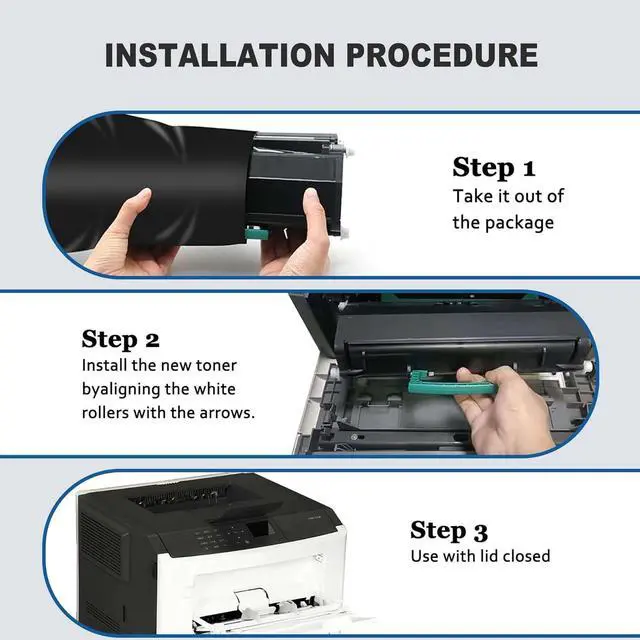 INSTALLATION PROCEDURE

Step 1
Take it out of the package

Step 2
Install the new toner byaligning the white rollers with the arrows.

Step 3
Use with lid closed