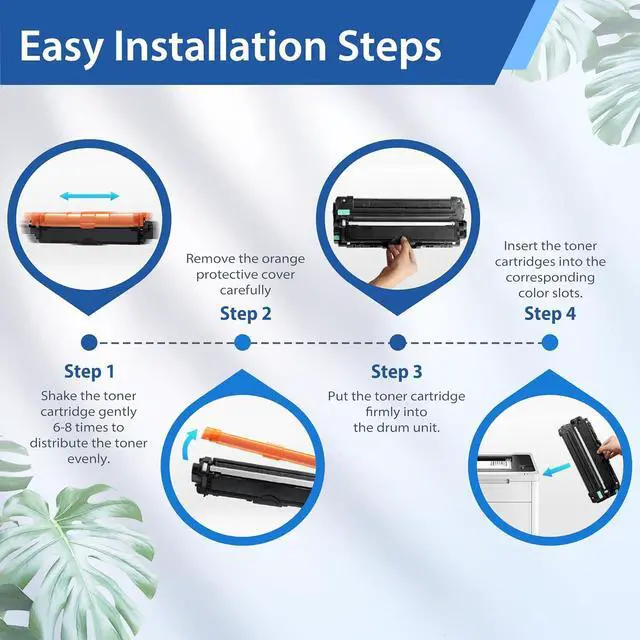 Easy Installation Steps

Step 1
Shake the toner cartridge gently 6-8 times to distribute the toner evenly.

Remove the orange protective cover carefully
Step 2

Step 3
Put the toner cartridge firmly into the drum unit.

Insert the toner cartridges into the corresponding color slots.
Step 4