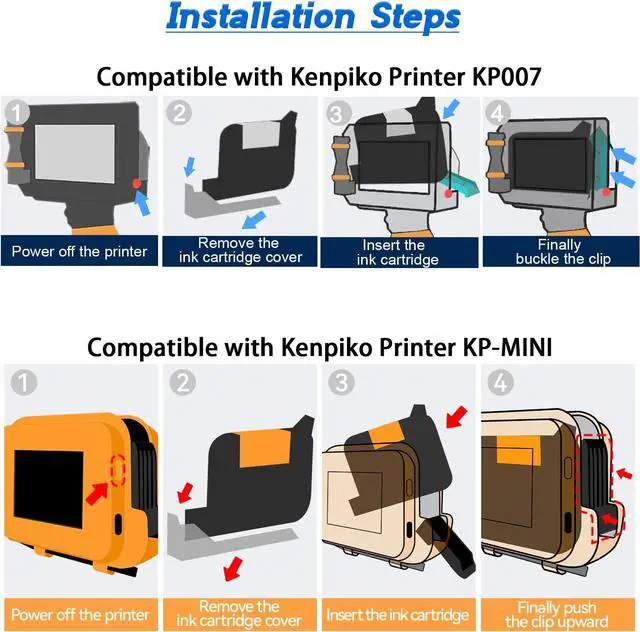 Installation Steps

Compatible with Kenpiko Printer KP007

1
Power off the printer

2
Remove the ink cartridge cover

3
Insert the ink cartridge

4
Finally buckle the clip

Compatible with Kenpiko Printer KP-MINI

1
Power off the printer

2
Remove the ink cartridge cover

3
Insert the ink cartridge

4
Finally push the clip upward