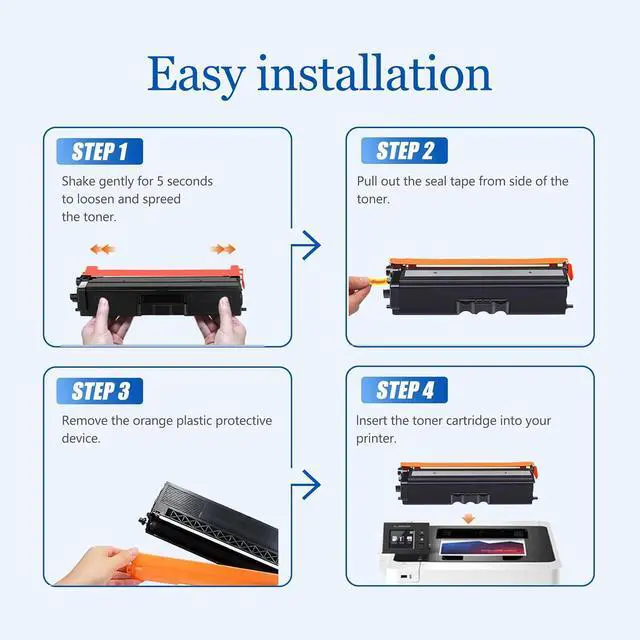 Easy installation

STEP 1

Shake gently for 5 seconds to loosen and spreed the toner.

STEP 2

Pull out the seal tape from side of the toner.

STEP 3

Remove the orange plastic protective device.

STEP 4

Insert the toner cartridge into your printer.