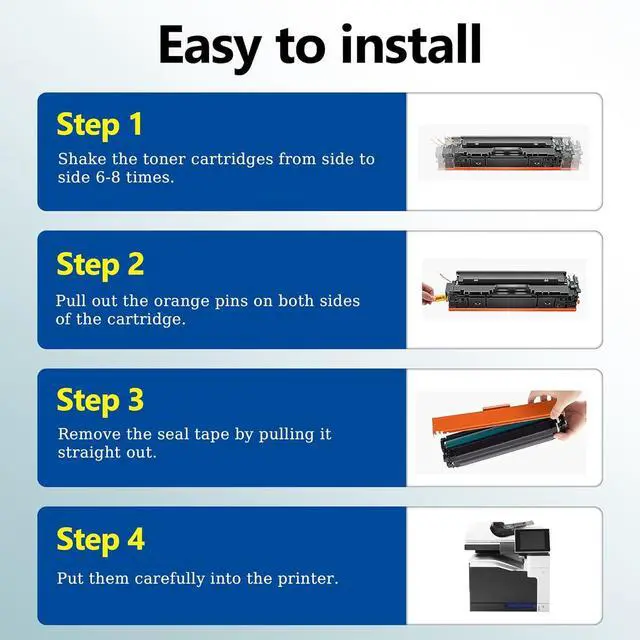 Easy to install

Step 1

Shake the toner cartridges from side to side 6-8 times.

Step 2

Pull out the orange pins on both sides of the cartridge.

Step 3

Remove the seal tape by pulling it straight out.

Step 4

Put them carefully into the printer.