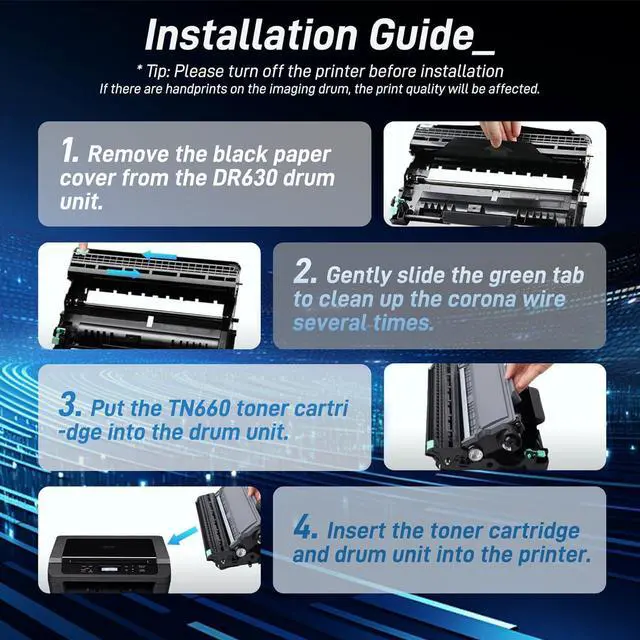 Installation Guide_

* Tip: Please turn off the printer before installation
If there are handprints on the imaging drum, the print quality will be affected.

1. Remove the black paper cover from the DR630 drum unit.

2. Gently slide the green tab to clean up the corona wire several times.

3. Put the TN660 toner cartridge into the drum unit.

4. Insert the toner cartridge and drum unit into the printer.