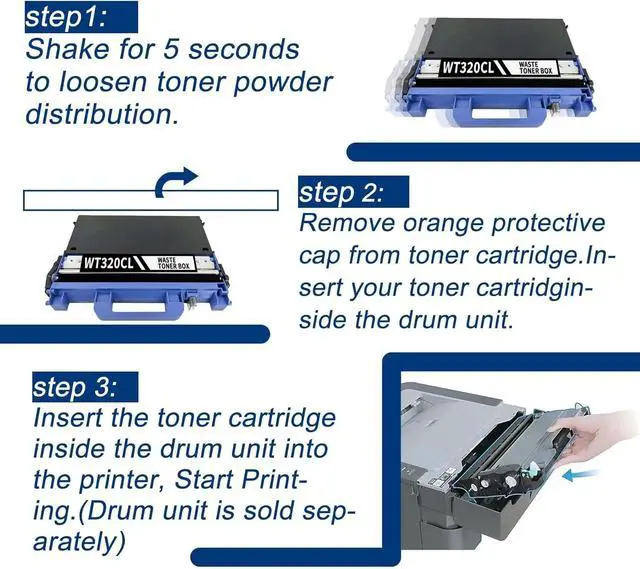 step1:
Shake for 5 seconds to loosen toner powder distribution.

WT320CL WASTE TONER BOX

WT320CL WASTE TONER BOX

step 2:
Remove orange protective cap from toner cartridge.Insert your toner cartridginside the drum unit.

step 3:
Insert the toner cartridge inside the drum unit into the printer, Start Printing.(Drum unit is sold separately)