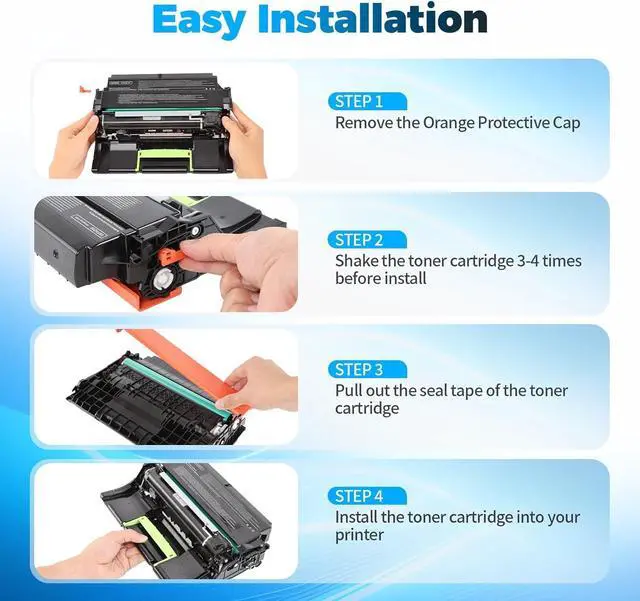 Easy Installation

STEP 1
Remove the Orange Protective Cap

STEP 2
Shake the toner cartridge 3-4 times before install

STEP 3
Pull out the seal tape of the toner cartridge

STEP 4
Install the toner cartridge into your printer