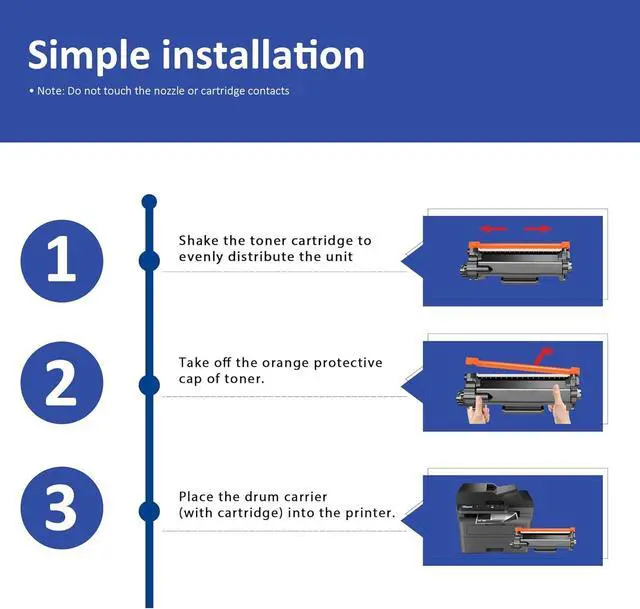 Simple installation

• Note: Do not touch the nozzle or cartridge contacts

1

Shake the toner cartridge to evenly distribute the unit

2

Take off the orange protective cap of toner.

3

Place the drum carrier (with cartridge) into the printer.