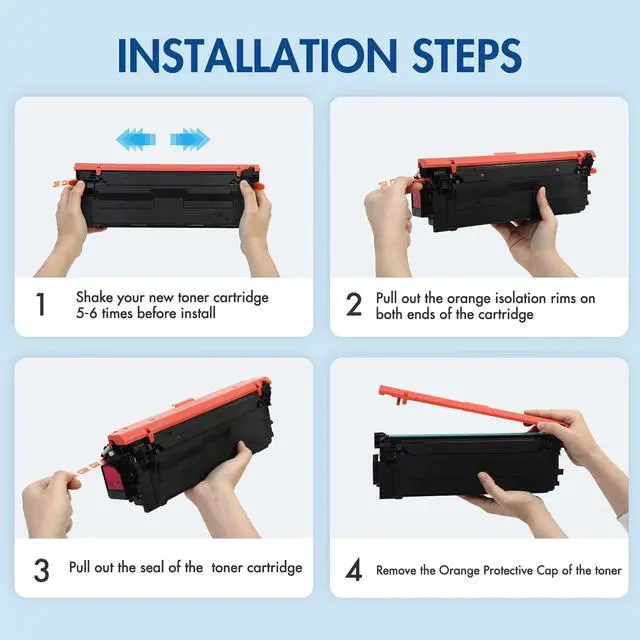 INSTALLATION STEPS

1 Shake your new toner cartridge 5-6 times before install

2 Pull out the orange isolation rims on both ends of the cartridge

3 Pull out the seal of the toner cartridge

4 Remove the Orange Protective Cap of the toner