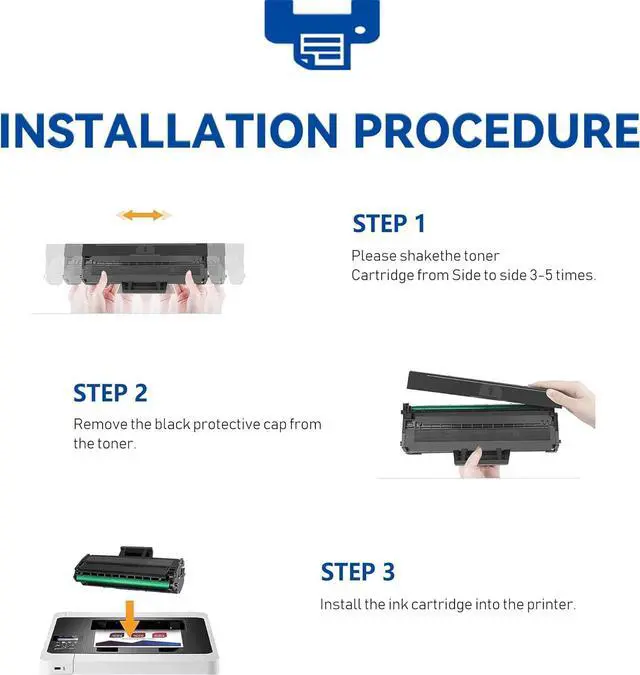 INSTALLATION PROCEDURE

STEP 1

Please shakethe toner Cartridge from Side to side 3-5 times.

STEP 2

Remove the black protective cap from the toner.

STEP 3

Install the ink cartridge into the printer.