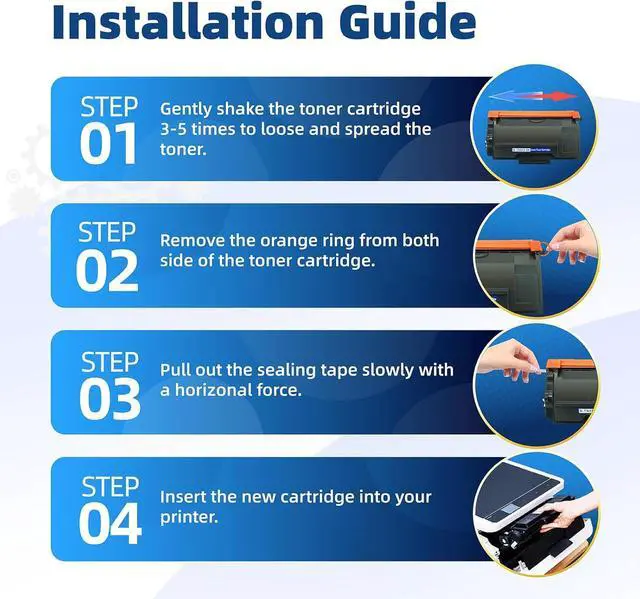 Installation Guide

STEP 01 Gently shake the toner cartridge 3-5 times to loose and spread the toner.

STEP 02 Remove the orange ring from both side of the toner cartridge.

STEP 03 Pull out the sealing tape slowly with a horizonal force.

STEP 04 Insert the new cartridge into your printer.